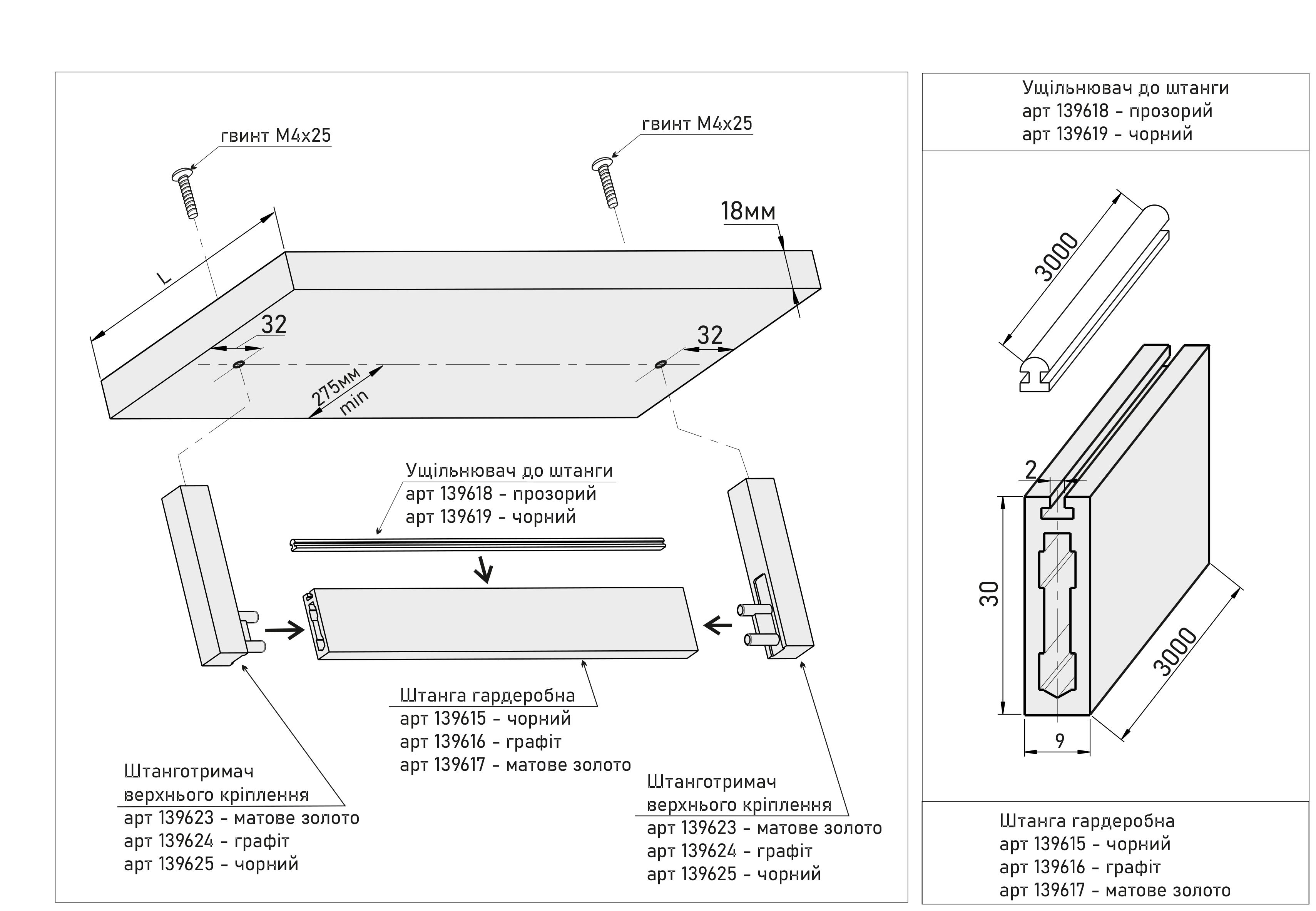 гвинт М4х25

гвинт М4х25

18мм

L

32

32

275мм min

Ущільнювач до штанги
арт 139618 - прозорий
арт 139619 - чорний

Штанга гардеробна
арт 139615 - чорний
арт 139616 - графіт
арт 139617 - матове золото

Штанготримач верхнього кріплення
арт 139623 - матове золото
арт 139624 - графіт
арт 139625 - чорний

Штанготримач верхнього кріплення
арт 139623 - матове золото
арт 139624 - графіт
арт 139625 - чорний

Ущільнювач до штанги
арт 139618 - прозорий
арт 139619 - чорний

3000

2

30

3000

9

Штанга гардеробна
арт 139615 - чорний
арт 139616 - графіт
арт 139617 - матове золото